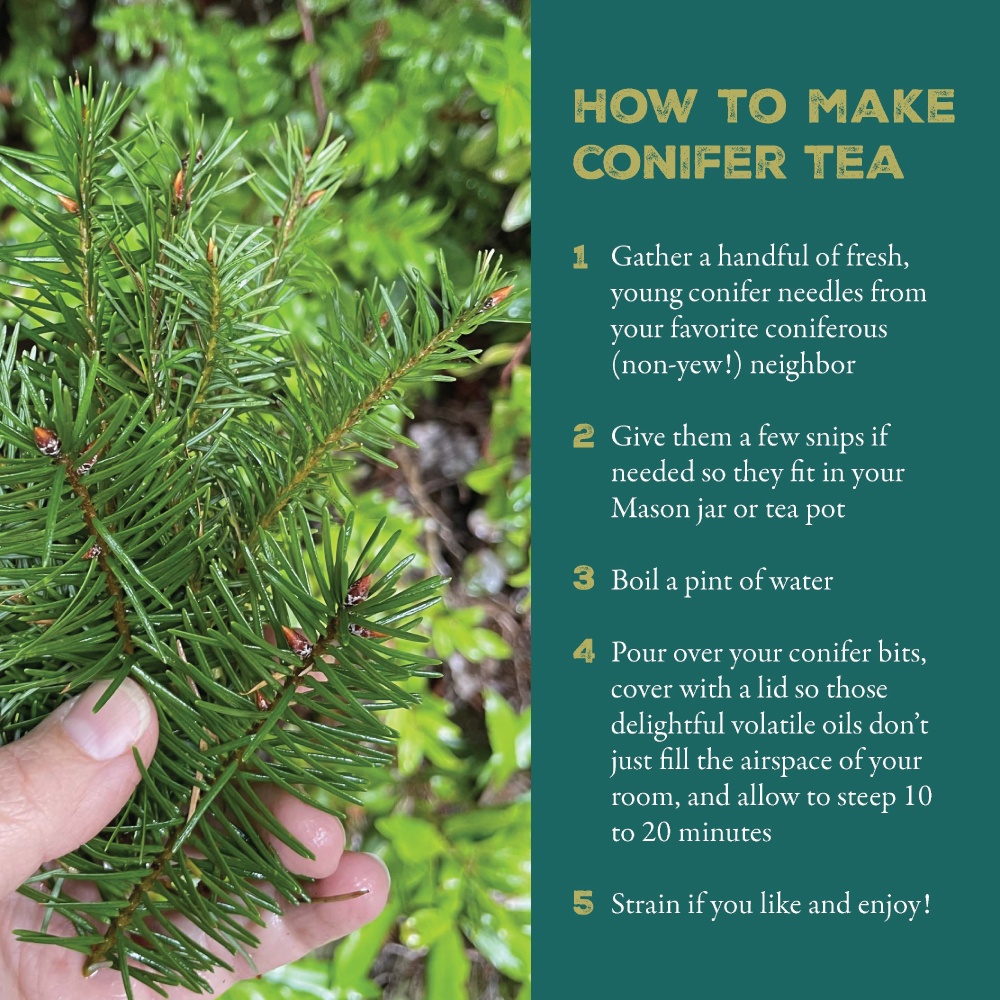 HOW TO MAKE CONIFER TEA

1 Gather a handful of fresh, young conifer needles from your favorite coniferous (non-yew!) neighbor

2 Give them a few snips if needed so they fit in your Mason jar or tea pot

3 Boil a pint of water

4 Pour over your conifer bits, cover with a lid so those delightful volatile oils don't just fill the airspace of your room, and allow to steep 10 to 20 minutes

5 Strain if you like and enjoy!